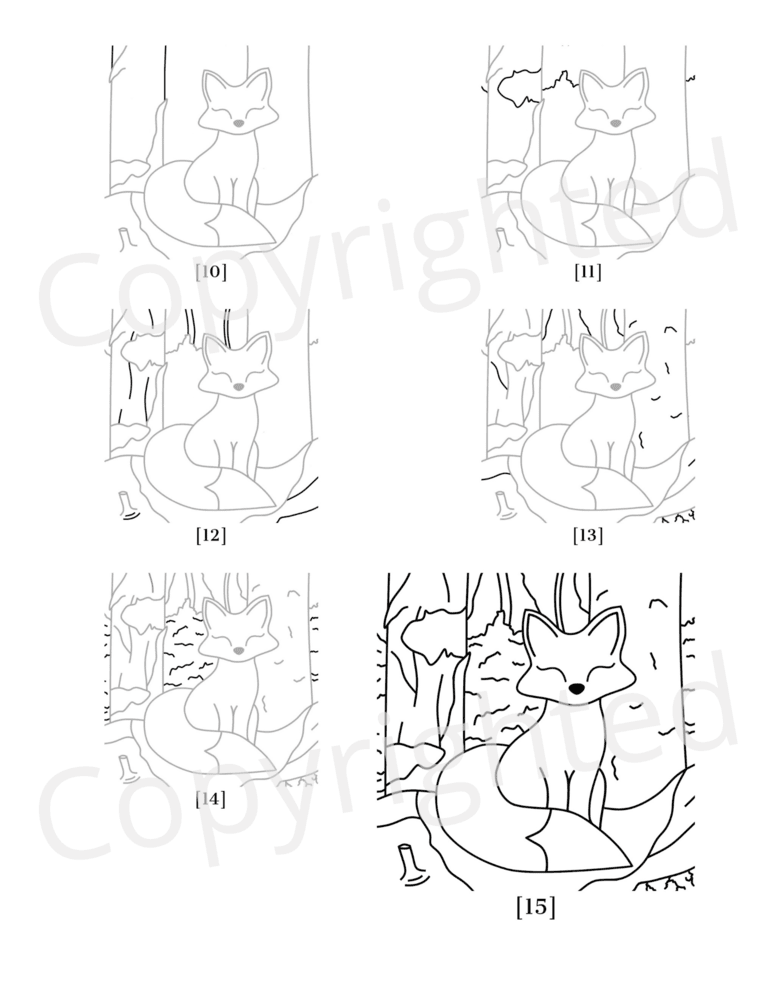 [10]

[11]

[12]

[13]

[14]

[15]

Copyrighted

Copyrighted